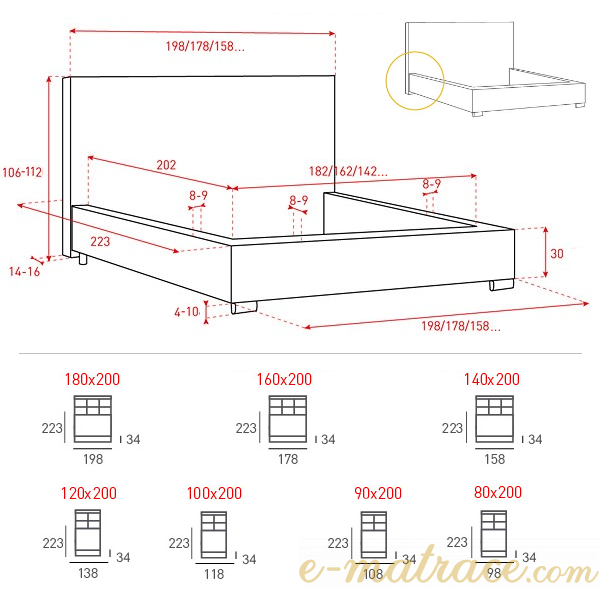 198/178/158...

106-112

202

182/162/142...

8-9

8-9

8-9

223

30

14-16

4-10

198/178/158...

180x200

223

34

198

160x200

223

34

178

140x200

223

34

158

120x200

223

34

138

100x200

223

34

118

90x200

223

34

108

80x200

223

34

98

e-matrace.com